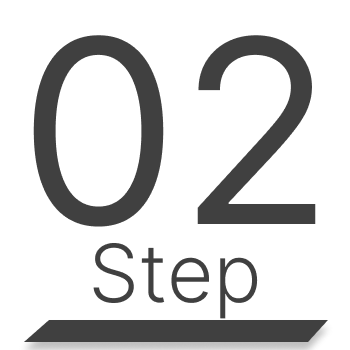 02
Step