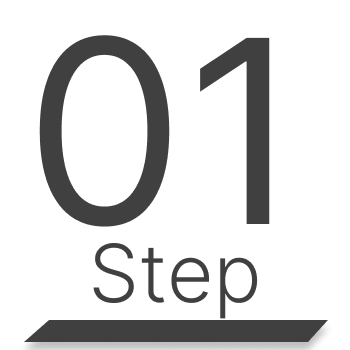 01
Step